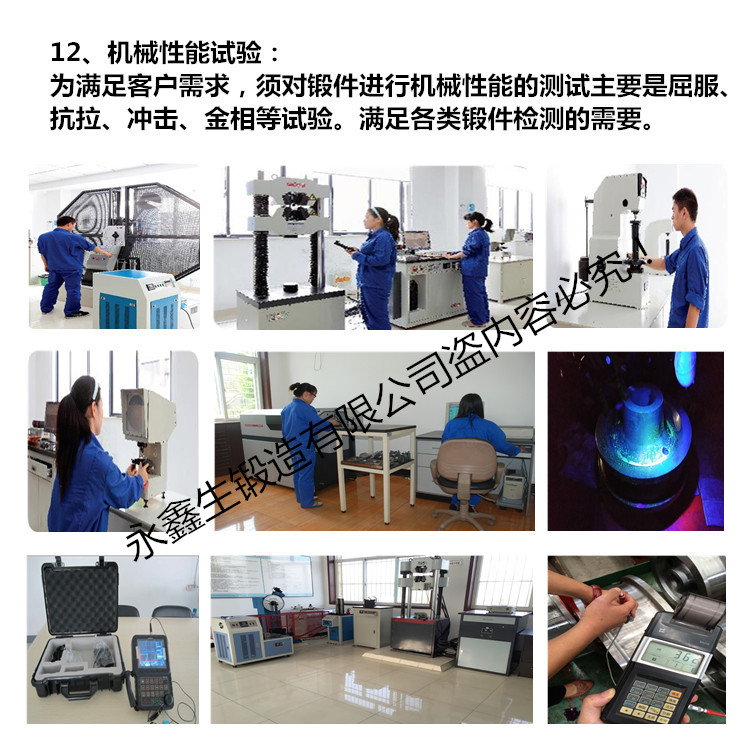 12、机械性能试验：
为满足客户需求，须对锻件进行机械性能的测试主要是屈服、抗拉、冲击、金相等试验。满足各类锻件检测的需要。

永鑫生锻造有限公司盗内容必究

36c